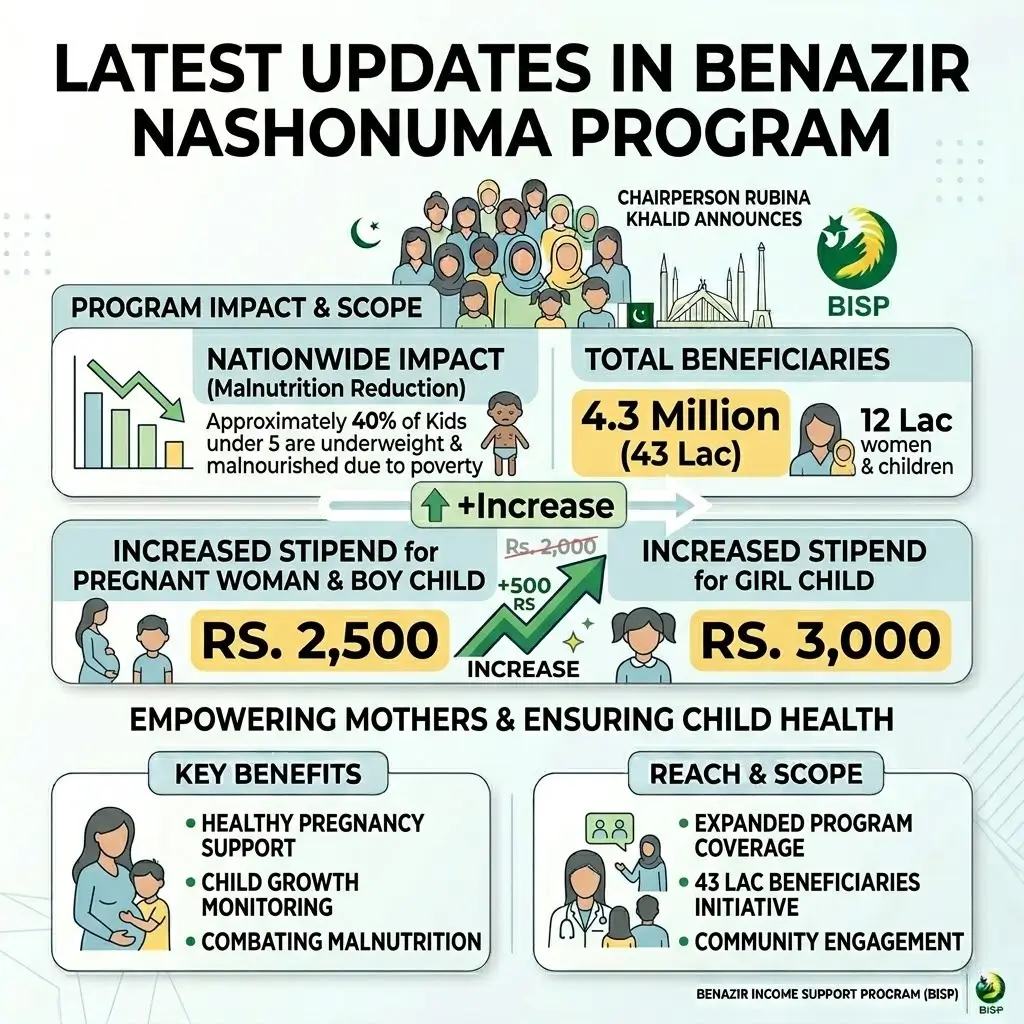 LATEST UPDATES IN BENAZIR NASHONUMA PROGRAM

CHAIRPERSON RUBINA KHALID ANNOUNCES

BISP

PROGRAM IMPACT & SCOPE

NATIONWIDE IMPACT (Malnutrition Reduction)

Approximately 40% of Kids under 5 are underweight & malnourished due to poverty

TOTAL BENEFICIARIES

4.3 Million (43 Lac)

12 Lac women & children

+Increase

INCREASED STIPEND for PREGNANT WOMAN & BOY CHILD

RS. 2,500

Rs. 2,000

+500 RS

INCREASE

INCREASED STIPEND for GIRL CHILD

RS. 3,000

EMPOWERING MOTHERS & ENSURING CHILD HEALTH

KEY BENEFITS

• HEALTHY PREGNANCY SUPPORT
• CHILD GROWTH MONITORING
• COMBATING MALNUTRITION

REACH & SCOPE

• EXPANDED PROGRAM COVERAGE
• 43 LAC BENEFICIARIES INITIATIVE
• COMMUNITY ENGAGEMENT

BENAZIR INCOME SUPPORT PROGRAM (BISP)

BISP